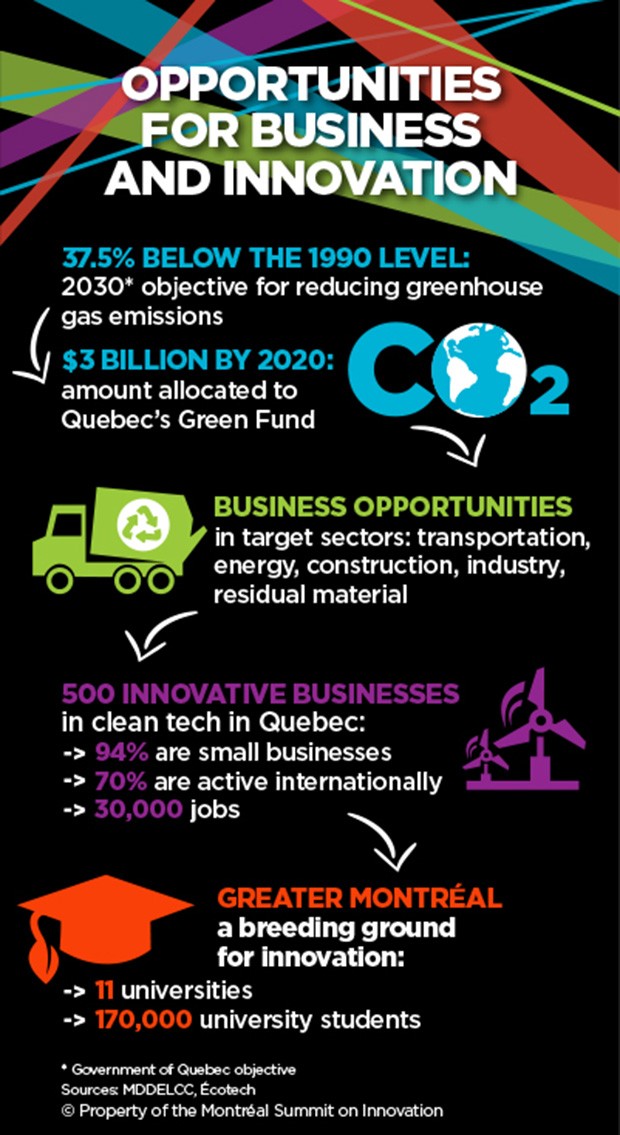 OPPORTUNITIES FOR BUSINESS AND INNOVATION

37.5% BELOW THE 1990 LEVEL:
2030* objective for reducing greenhouse gas emissions

$3 BILLION BY 2020:
amount allocated to Quebec's Green Fund

$CO_2$

BUSINESS OPPORTUNITIES
in target sectors: transportation, energy, construction, industry, residual material

500 INNOVATIVE BUSINESSES
in clean tech in Quebec:
-> 94% are small businesses
-> 70% are active internationally
-> 30,000 jobs

GREATER MONTRÉAL
a breeding ground for innovation:
-> 11 universities
-> 170,000 university students

* Government of Quebec objective
Sources: MDDELCC, Écotech
© Property of the Montréal Summit on Innovation