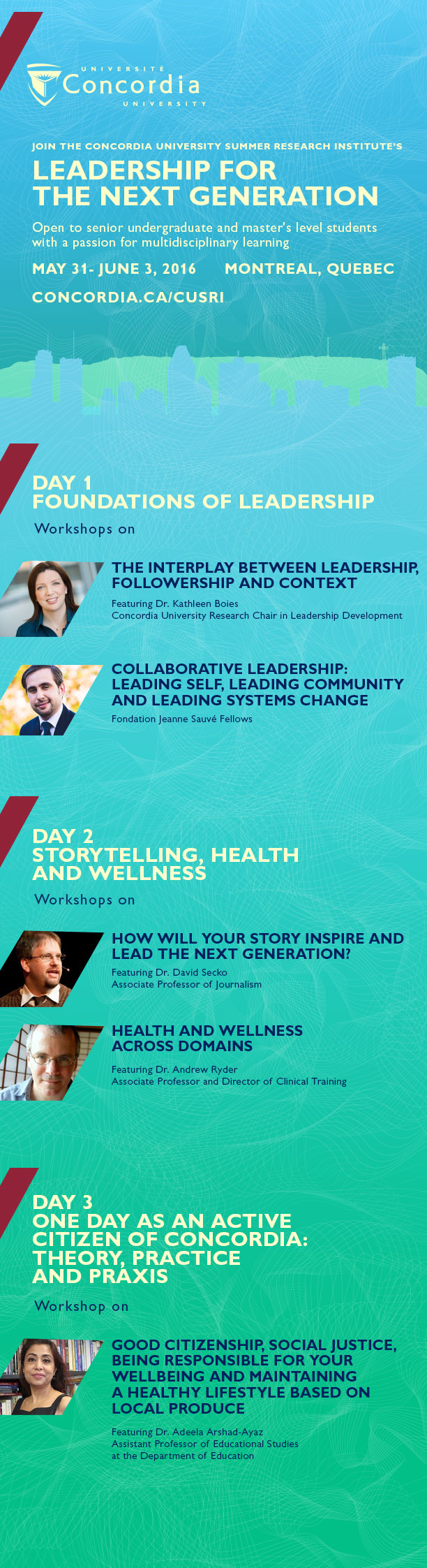 UNIVERSITÉ
Concordia
UNIVERSITY

JOIN THE CONCORDIA UNIVERSITY SUMMER RESEARCH INSTITUTE'S

LEADERSHIP FOR THE NEXT GENERATION

Open to senior undergraduate and master's level students with a passion for multidisciplinary learning

MAY 31- JUNE 3, 2016 MONTREAL, QUEBEC

CONCORDIA.CA/CUSRI

DAY 1
FOUNDATIONS OF LEADERSHIP

Workshops on

THE INTERPLAY BETWEEN LEADERSHIP, FOLLOWERSHIP AND CONTEXT

Featuring Dr. Kathleen Boies
Concordia University Research Chair in Leadership Development

COLLABORATIVE LEADERSHIP: LEADING SELF, LEADING COMMUNITY AND LEADING SYSTEMS CHANGE

Fondation Jeanne Sauvé Fellows

DAY 2
STORYTELLING, HEALTH AND WELLNESS

Workshops on

HOW WILL YOUR STORY INSPIRE AND LEAD THE NEXT GENERATION?

Featuring Dr. David Secko
Associate Professor of Journalism

HEALTH AND WELLNESS ACROSS DOMAINS

Featuring Dr. Andrew Ryder
Associate Professor and Director of Clinical Training

DAY 3
ONE DAY AS AN ACTIVE CITIZEN OF CONCORDIA: THEORY, PRACTICE AND PRAXIS

Workshop on

GOOD CITIZENSHIP, SOCIAL JUSTICE, BEING RESPONSIBLE FOR YOUR WELLBEING AND MAINTAINING A HEALTHY LIFESTYLE BASED ON LOCAL PRODUCE

Featuring Dr. Adeela Arshad-Ayaz
Assistant Professor of Educational Studies
at the Department of Education